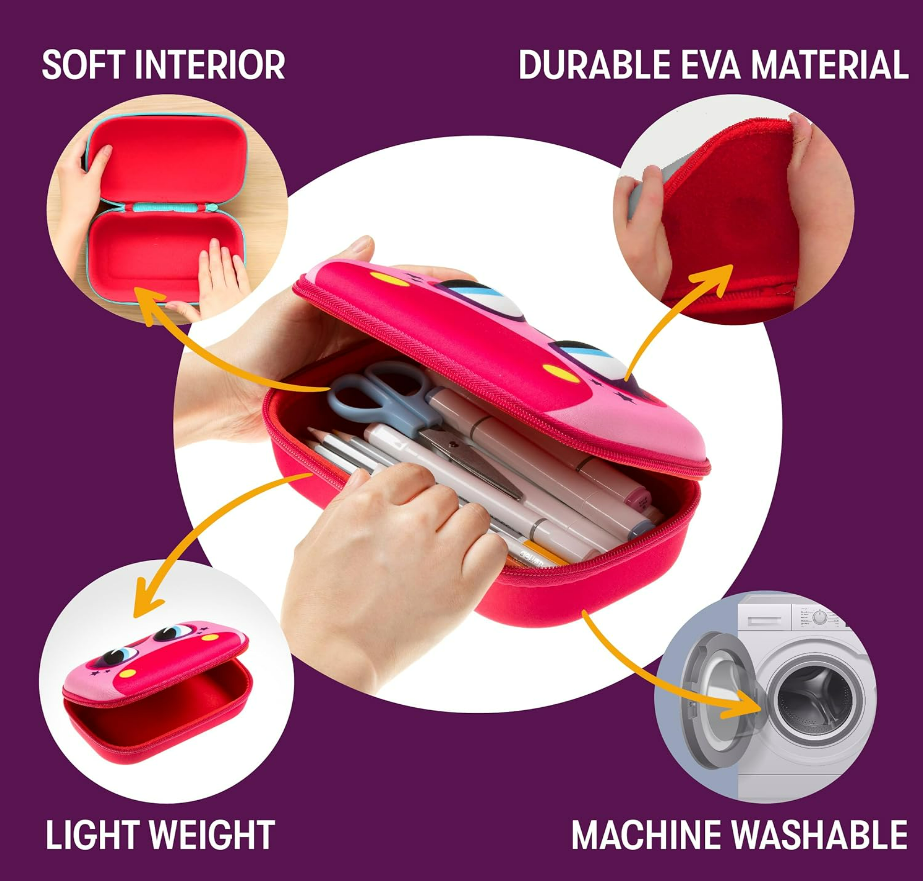 SOFT INTERIOR

DURABLE EVA MATERIAL

LIGHT WEIGHT

MACHINE WASHABLE